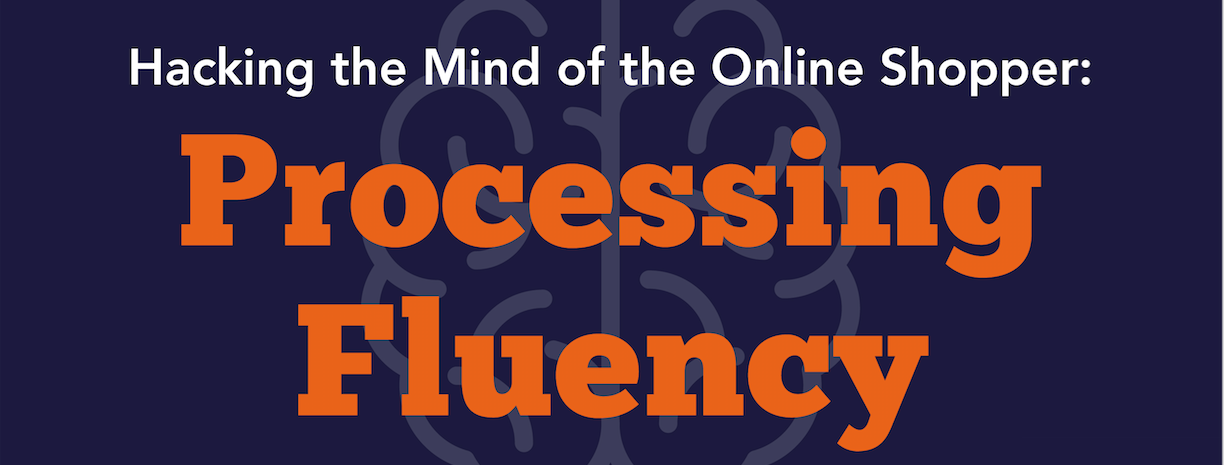 Hacking the Mind of the Online Shopper:

Processing Fluency