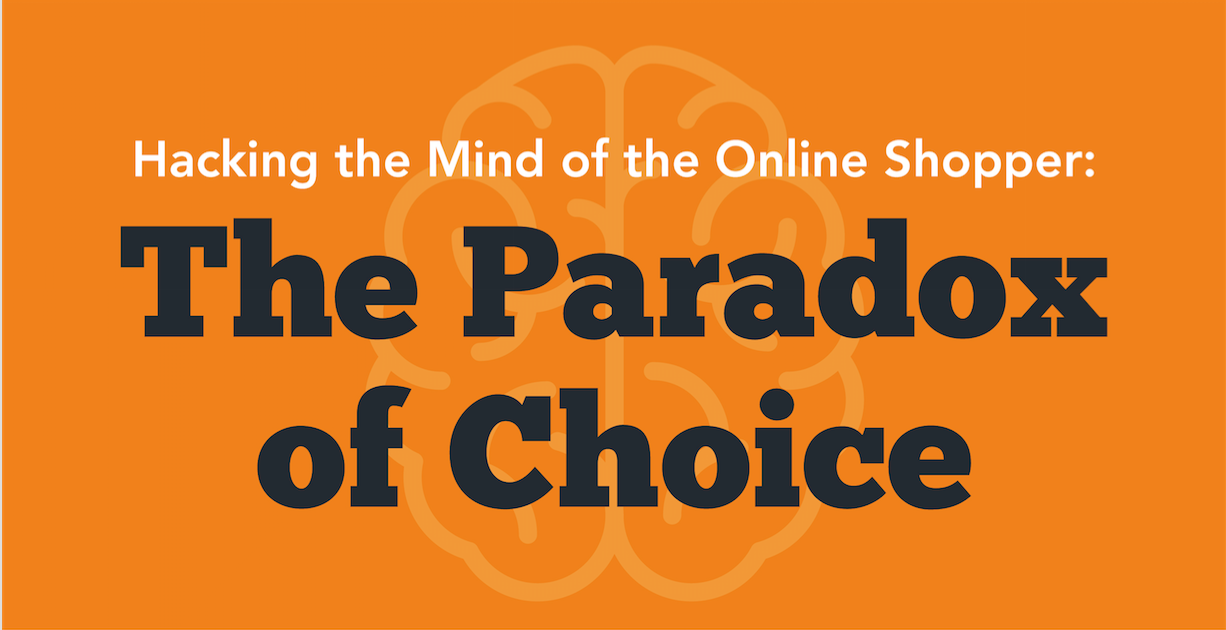 Hacking the Mind of the Online Shopper:

The Paradox of Choice