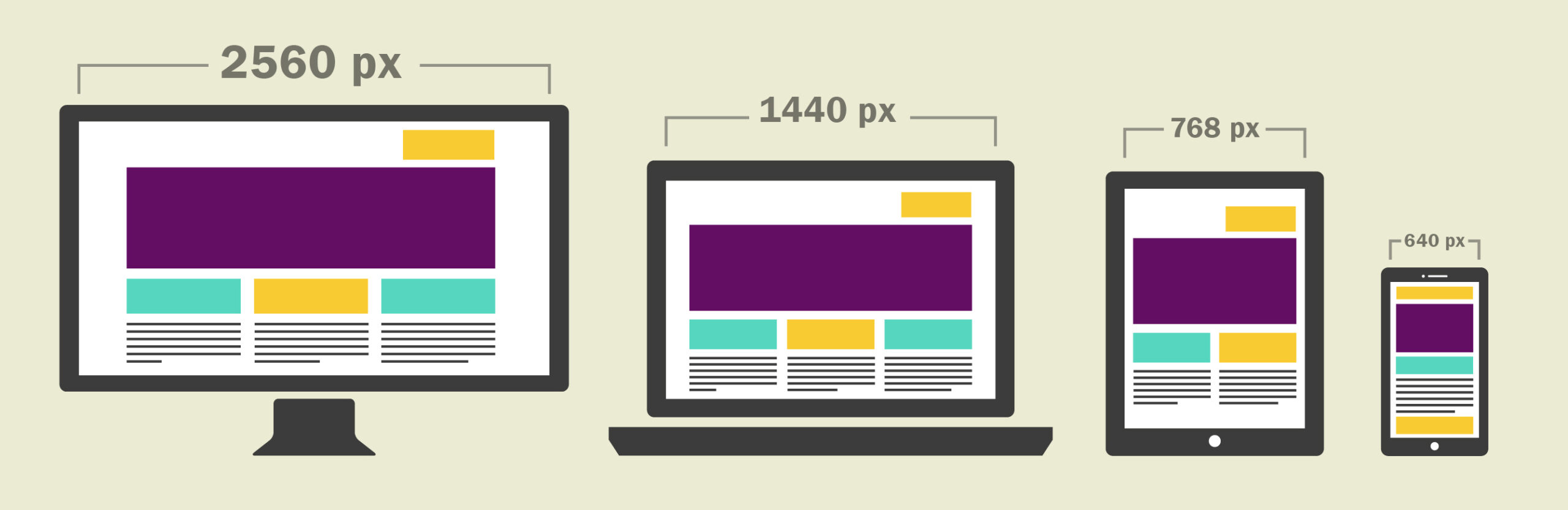 2560 px

1440 px

768 px

640 px