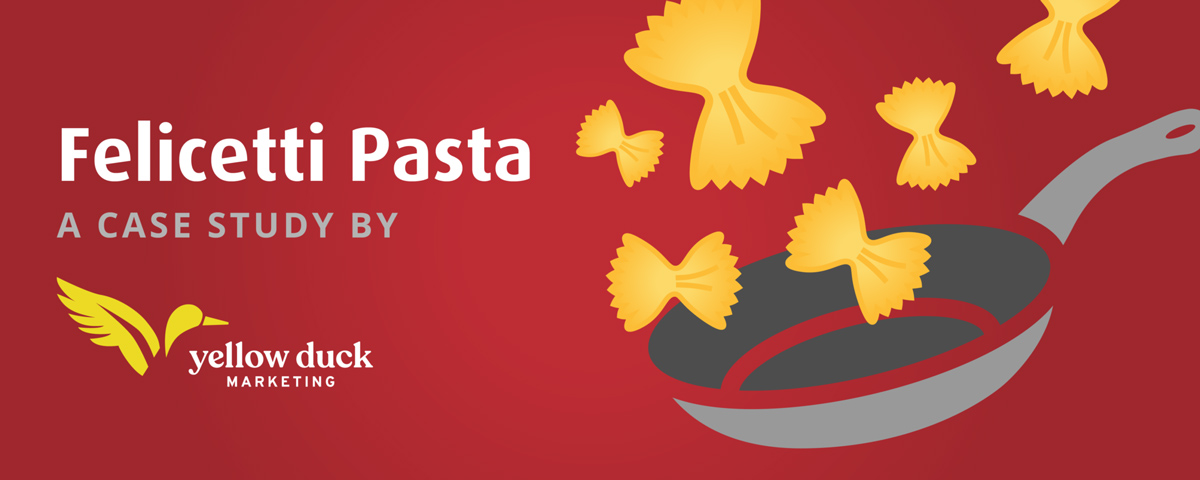 Felicetti Pasta

A CASE STUDY BY

yellow duck
MARKETING